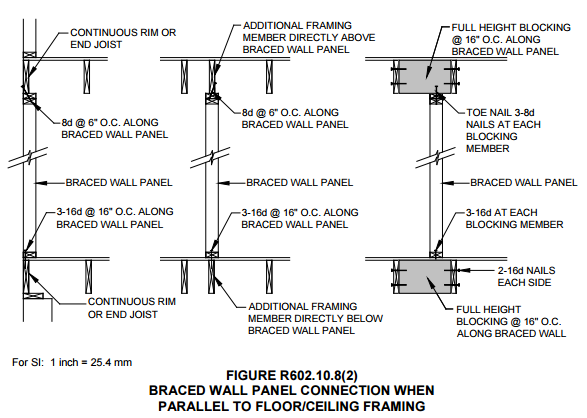 CONTINUOUS RIM OR END JOIST

8d @ 6" O.C. ALONG BRACED WALL PANEL

BRACED WALL PANEL

3-16d @ 16" O.C. ALONG BRACED WALL PANEL

CONTINUOUS RIM OR END JOIST

ADDITIONAL FRAMING MEMBER DIRECTLY ABOVE BRACED WALL PANEL

8d @ 6" O.C. ALONG BRACED WALL PANEL

BRACED WALL PANEL

3-16d @ 16" O.C. ALONG BRACED WALL PANEL

ADDITIONAL FRAMING MEMBER DIRECTLY BELOW BRACED WALL PANEL

FULL HEIGHT BLOCKING @ 16" O.C. ALONG BRACED WALL PANEL

TOE NAIL 3-8d NAILS AT EACH BLOCKING MEMBER

BRACED WALL PANEL

3-16d AT EACH BLOCKING MEMBER

2-16d NAILS EACH SIDE

FULL HEIGHT BLOCKING @ 16" O.C. ALONG BRACED WALL

For SI: 1 inch = 25.4 mm

FIGURE R602.10.8(2)
BRACED WALL PANEL CONNECTION WHEN PARALLEL TO FLOOR/CEILING FRAMING